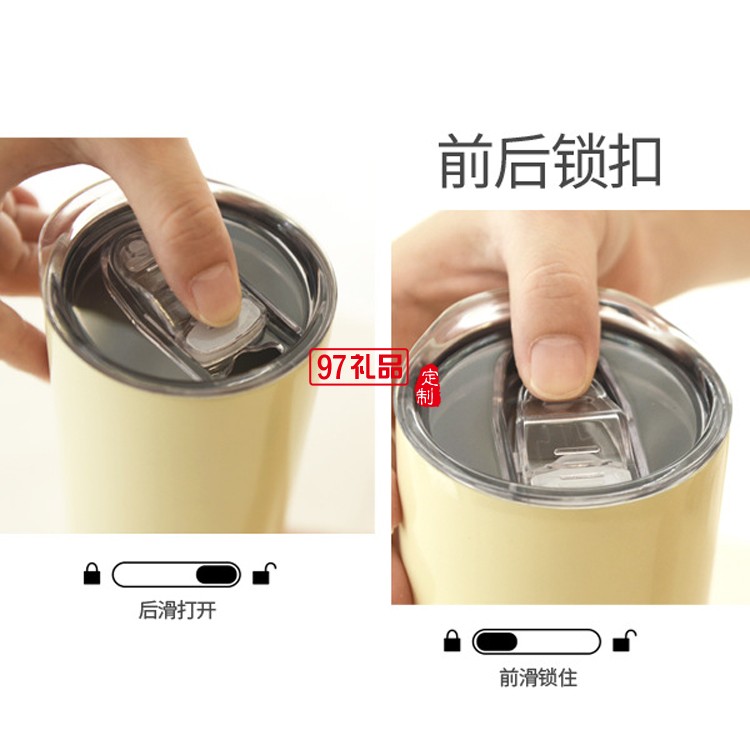 前后锁扣

97礼品 定制

后滑打开

前滑锁住